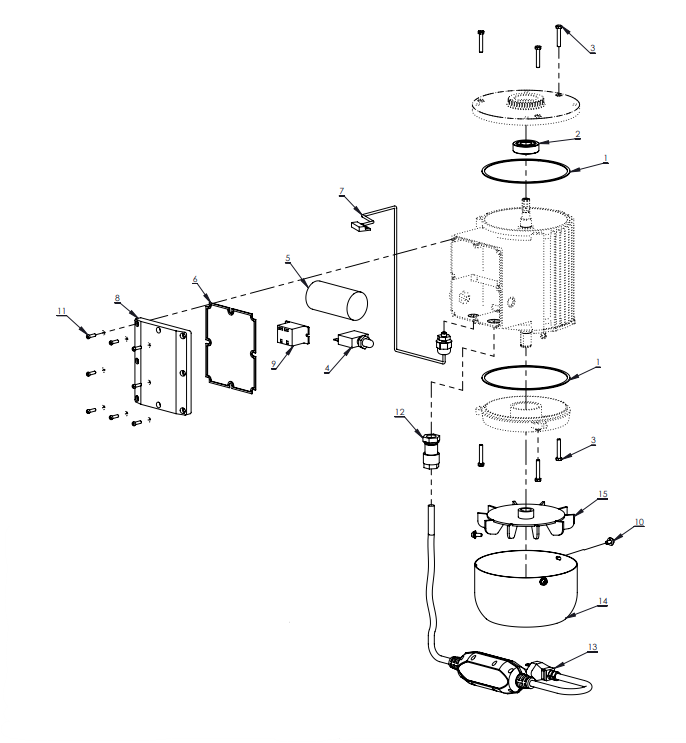 3
2
1
7
5
6
8
11
9
4
1
12
3
15
10
14
13